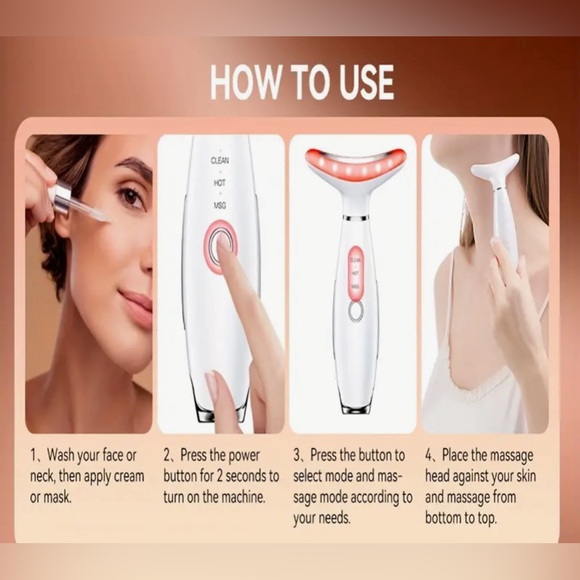 HOW TO USE

CLEAN
HOT
MSG

CLEAN
HOT
MSG

1、Wash your face or neck, then apply cream or mask.

2、Press the power button for 2 seconds to turn on the machine.

3、Press the button to select mode and massage mode according to your needs.

4、Place the massage head against your skin and massage from bottom to top.